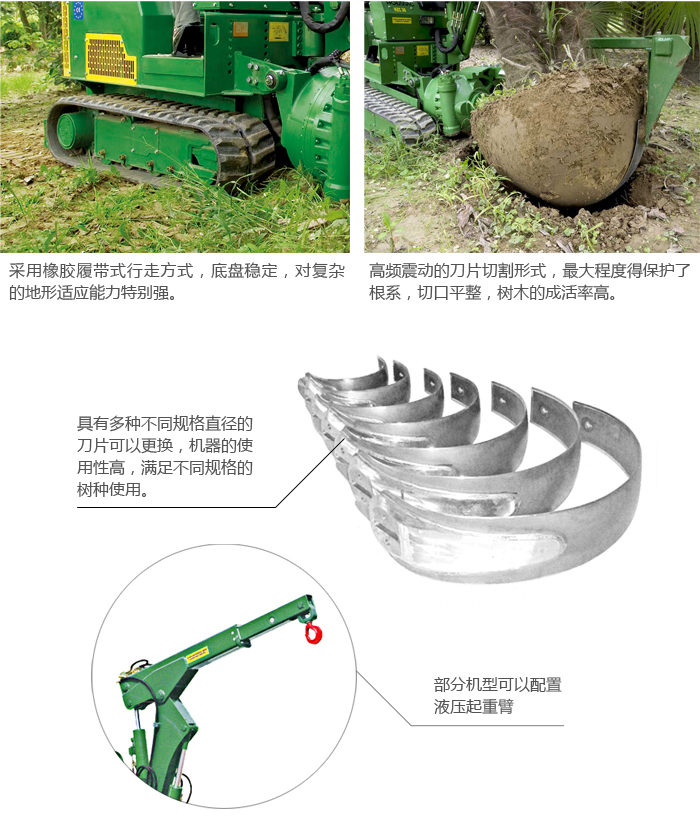 采用橡胶履带式行走方式，底盘稳定，对复杂的地形适应能力特别强。

高频震动的刀片切割形式，最大程度得保护了根系，切口平整，树木的成活率高。

具有多种不同规格直径的刀片可以更换，机器的使用性高，满足不同规格的树种使用。

部分机型可以配置液压起重臂